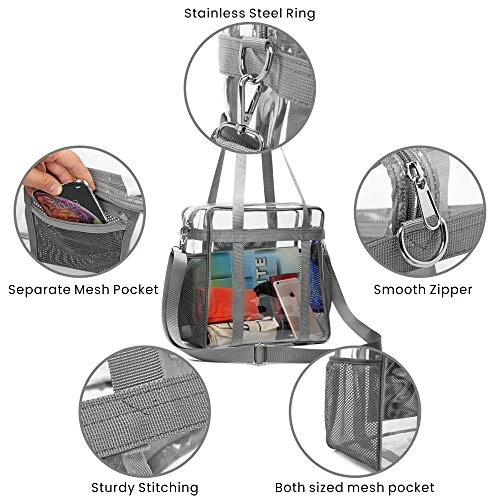 Stainless Steel Ring

Separate Mesh Pocket

Smooth Zipper

Sturdy Stitching

Both sized mesh pocket