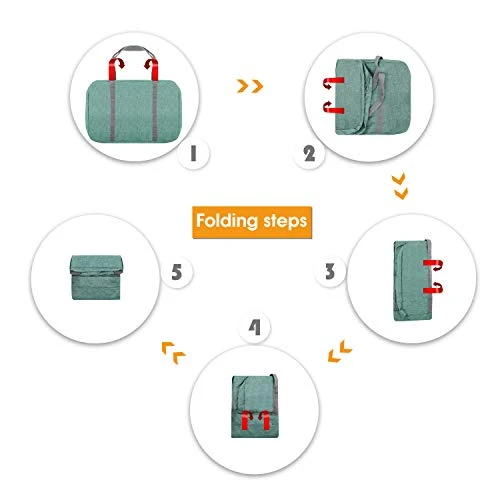 1

2

Folding steps

5

3

4